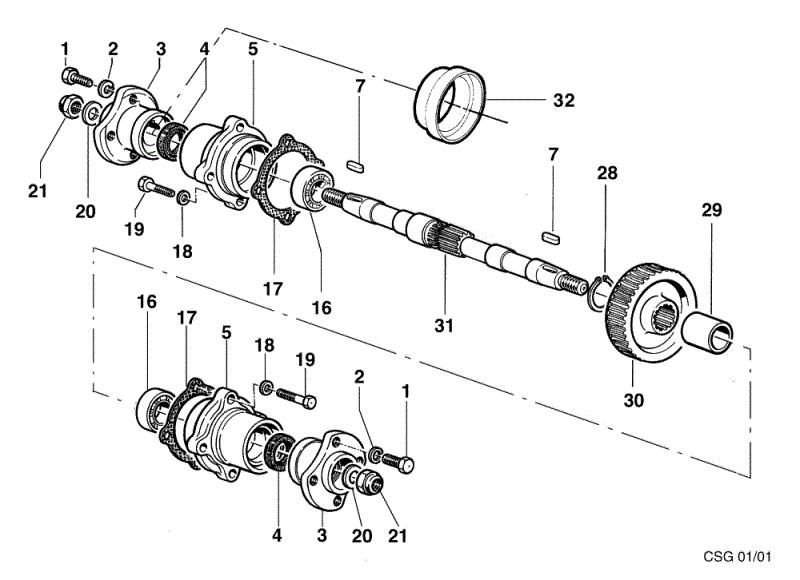 1
2
3
4
5
7
32
21
20
19
18
17
16
7
28
29
31
30
16
17
5
18
19
2
1
4
3
20
21
CSG 01/01