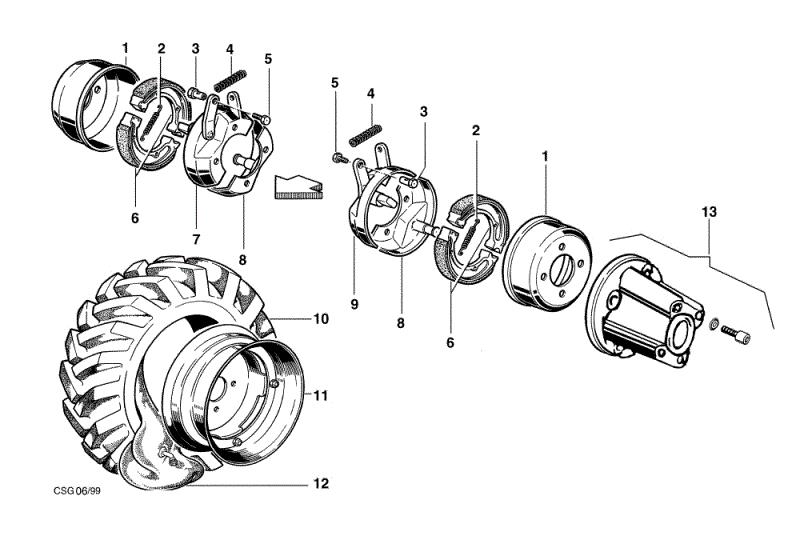 1
2
3
4
5
6
7
8
5
4
3
2
1
13
9
8
6
10
11
12
CSG 06/99