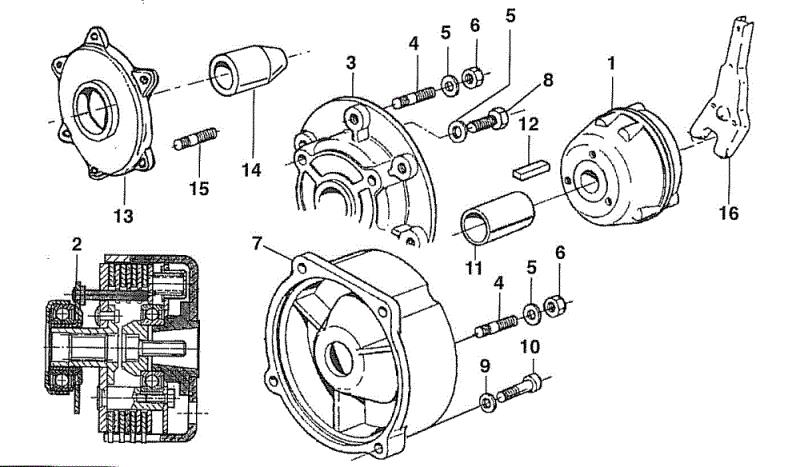 4
5
6
5
3
8
1
12
14
15
13
16
2
7
11
4
5
6
10
9