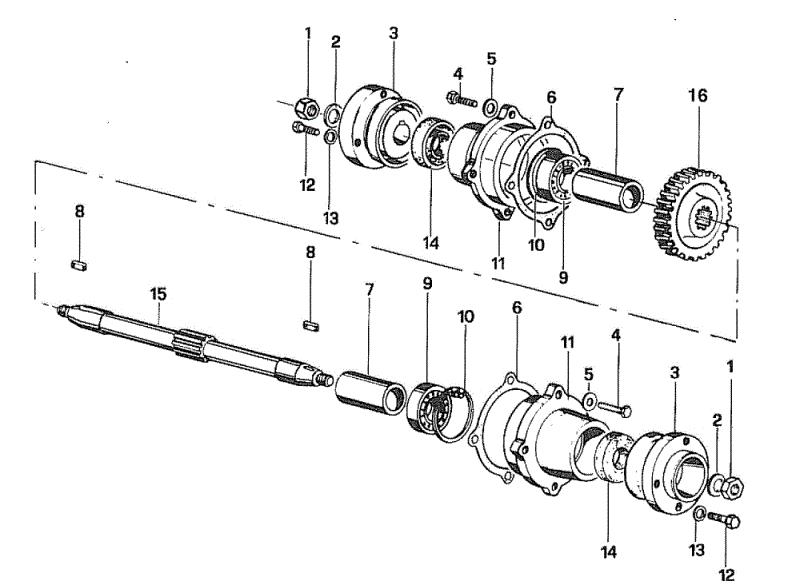 1 2 3 4 5 6 7 16
12 13 14 11 10 9
8 8
15 7 9 10 6 11 4 5 3 1 2
14 13 12