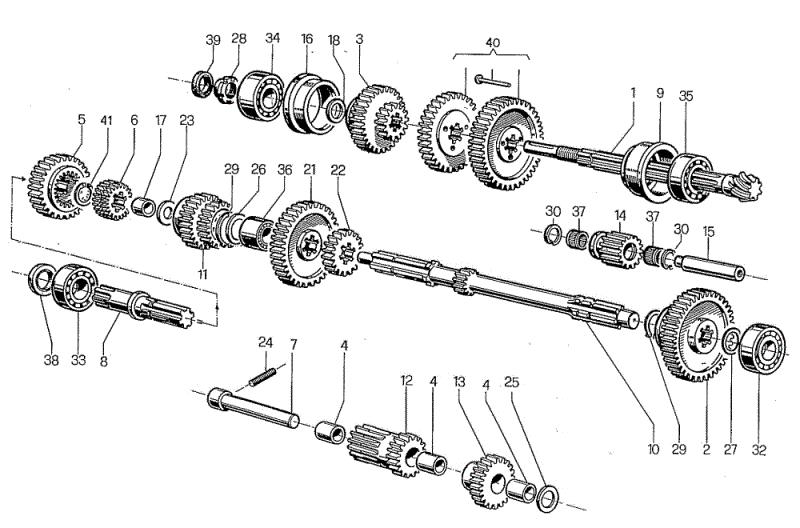 39 28 34 16 18 3 40 1 9 35
5 41 6 17 23 29 26 36 21 22
30 37 14 37 30 15
11
38 33 8
24 7 4 12 4 13 4 25
10 29 2 27 32