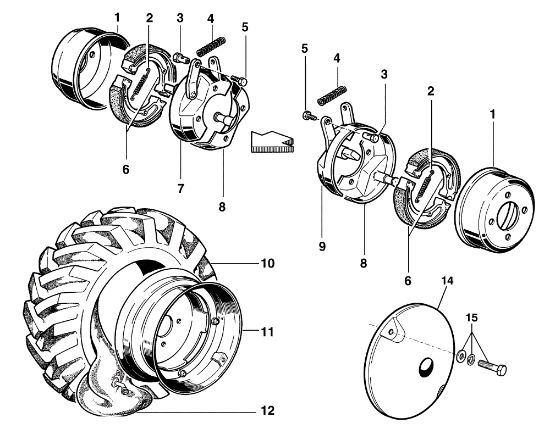 1
2
3
4
5
6
7
8
5
4
3
2
1
9
8
6
10
11
12
14
15