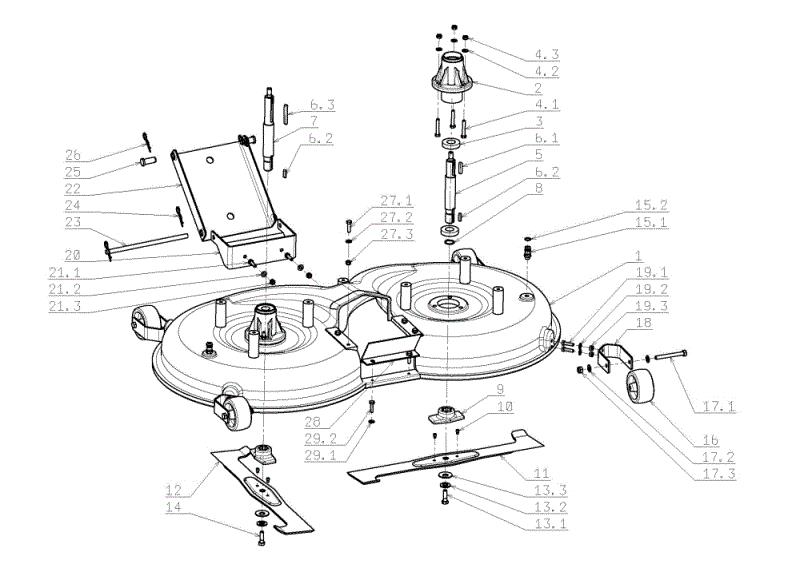 4.3
4.2
2
4.1
3
6.1
5
6.2
8
6.3
7
6.2
26
25
22
24
23
20
21.1
21.2
21.3
27.1
27.2
27.3
15.2
15.1
1
19.1
19.2
19.3
18
17.1
16
17.2
17.3
9
10
28
29.2
29.1
11
13.3
13.2
13.1
12
14