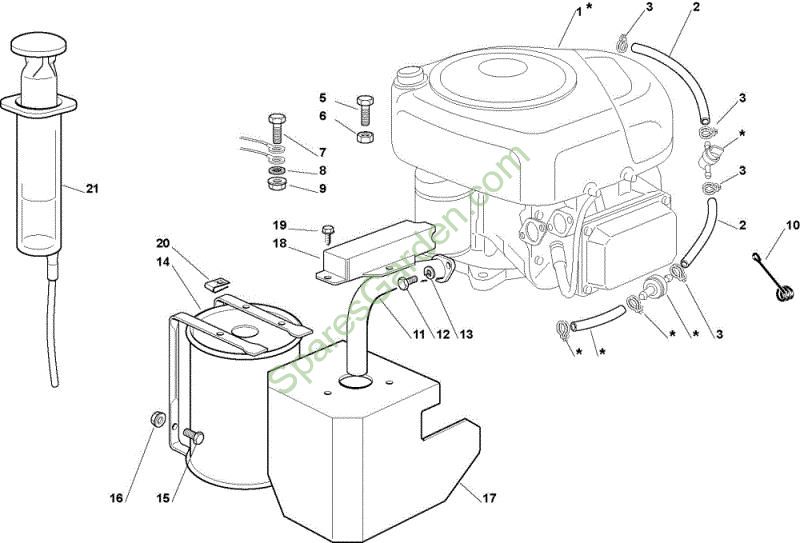 1 *
3
2
3
*
3
2
10
5
6
7
8
9
21
19
18
20
14
11
12
13
*
*
*
*
3
16
15
17
SparesGarden.com