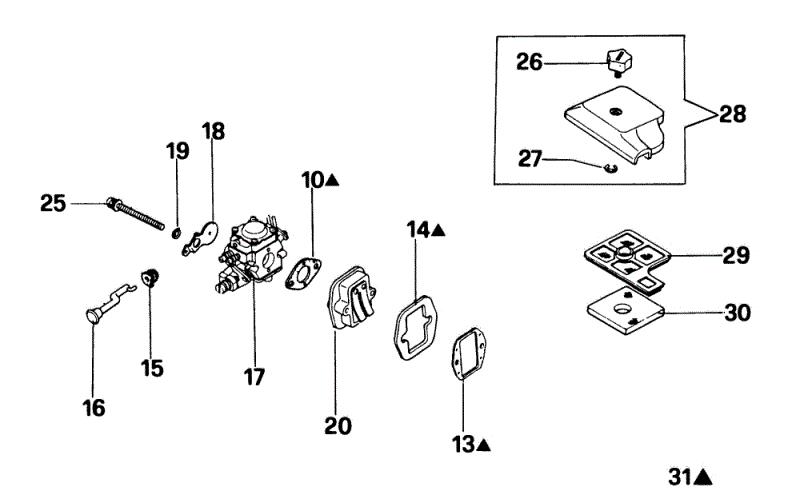 26
28
27
18
19
10▲
25
14▲
29
30
15
17
16
20
13▲
31▲