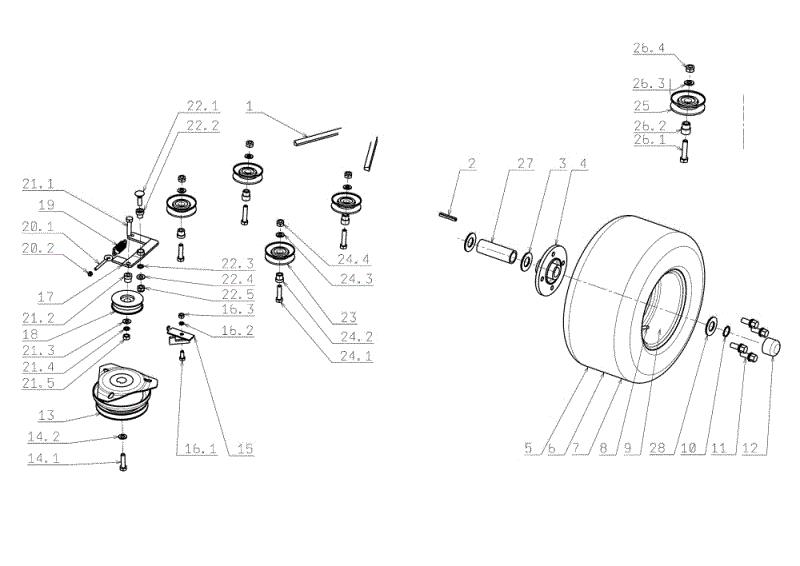 26.4
26.3
25
26.2
26.1
22.1
22.2
1
21.1
19
20.1
20.2
17
21.2
18
21.3
21.4
21.5
13
14.2
14.1
22.3
22.4
22.5
16.3
16.2
16.1
15
24.4
24.3
23
24.2
24.1
2
27
3
4
5
6
7
8
9
28
10
11
12