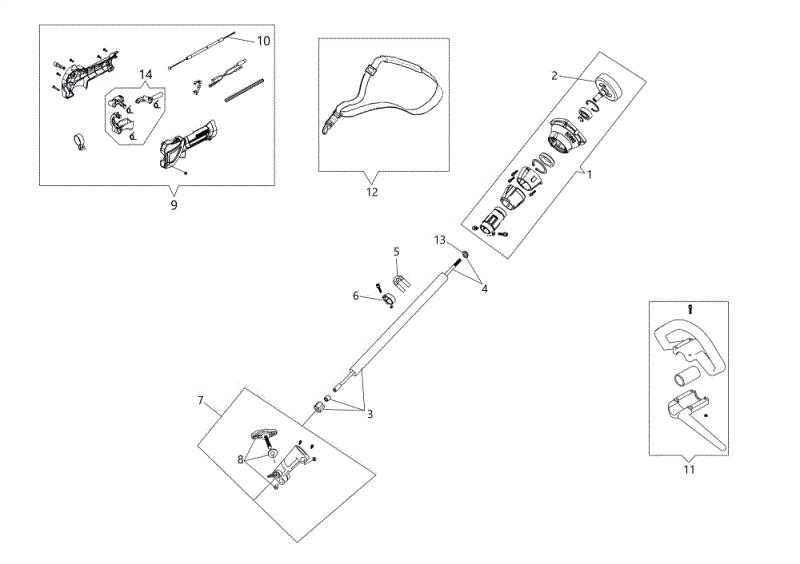 10
14
9
12
2
1
13
5
4
6
3
7
8
11