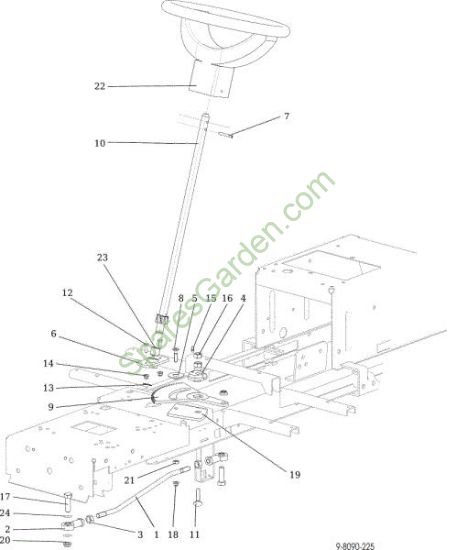 22
7
10
SparesGarden.com
23
12
8
5
15
16
4
6
14
13
9
19
21
17
24
2
20
3
1
18
11
9-8090-225