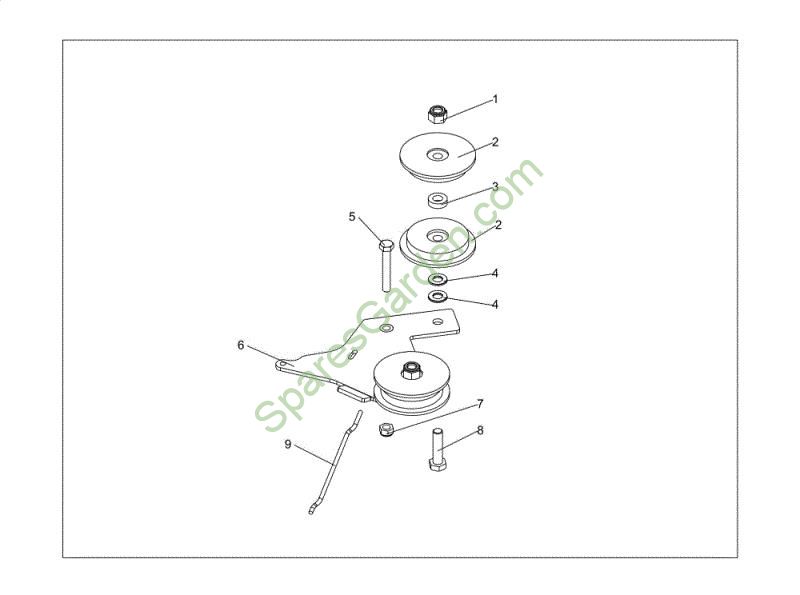 1
2
3
5
2
4
4
6
7
8
9
SparesGarden.com