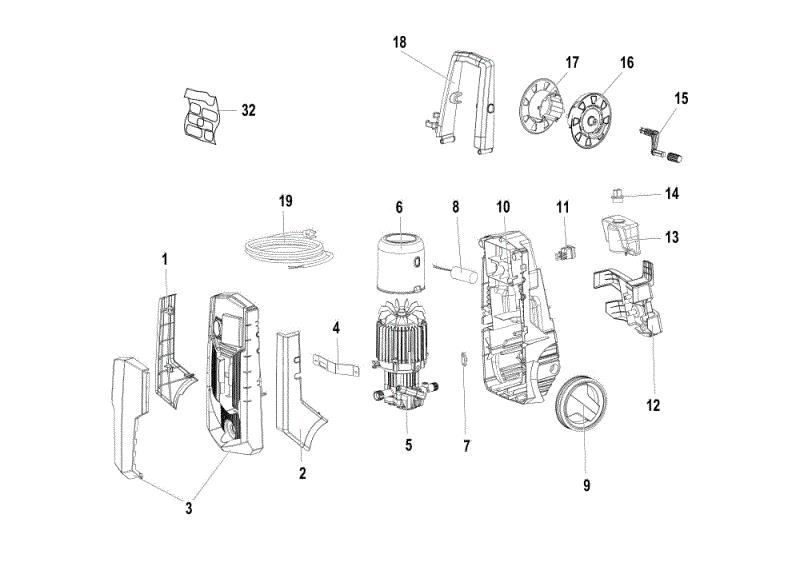 18
17
16
15
32
14
19
6
8
10
11
13
1
4
12
5
7
2
9
3