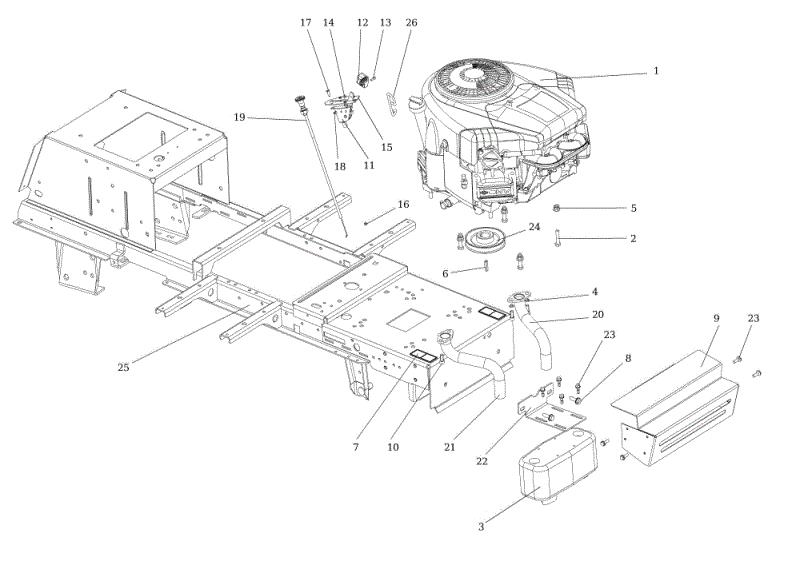 17
14
12
13
26
1
19
15
18
11
16
5
24
2
6
4
20
9
23
23
8
25
7
10
21
22
3