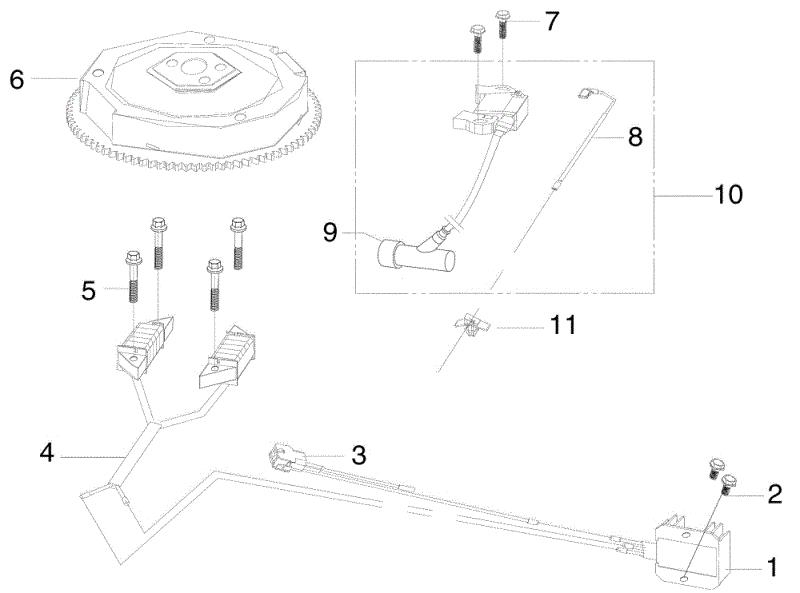 6
7
8
10
9
5
11
4
3
2
1