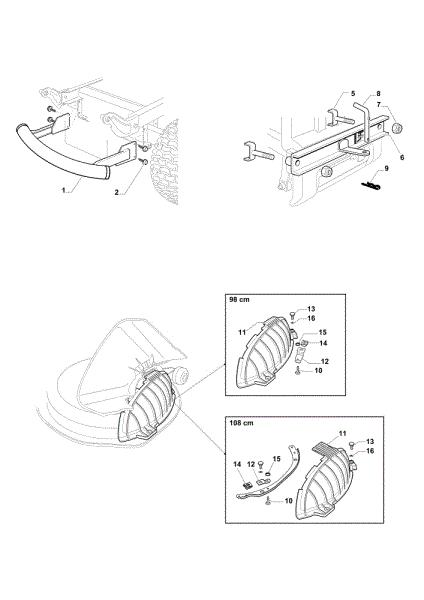 1
2
5
8
7
6
9

98 cm
13
16
11
15
14
12
10

108 cm
11
13
16
14
12
15
10