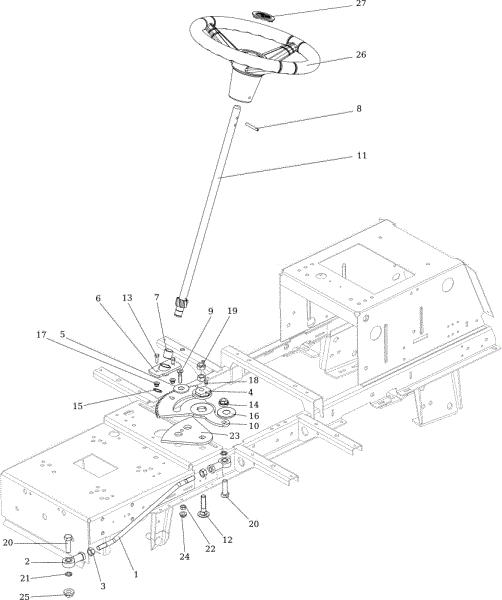 27
26
8
11
6
13
7
9
19
17
5
18
4
15
14
16
10
23
20
12
22
24
20
2
21
3
1
25