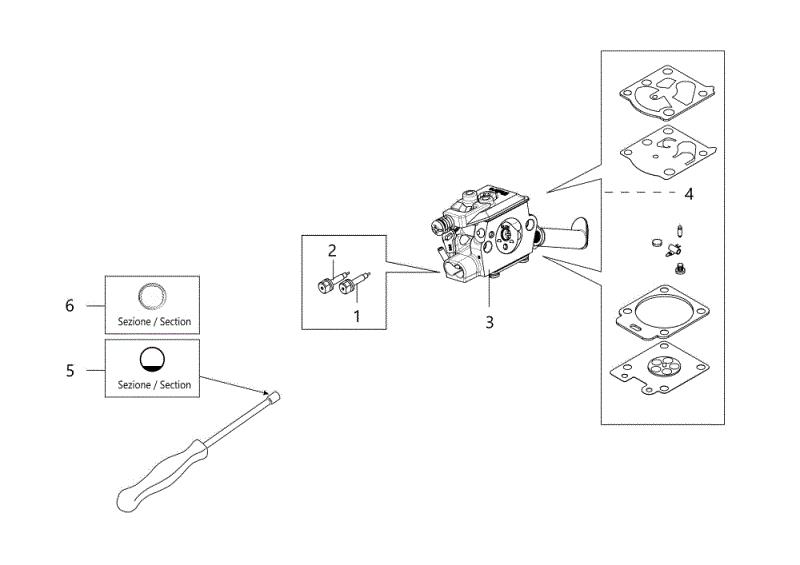 4

2

1

3

6

Sezione / Section

5

Sezione / Section