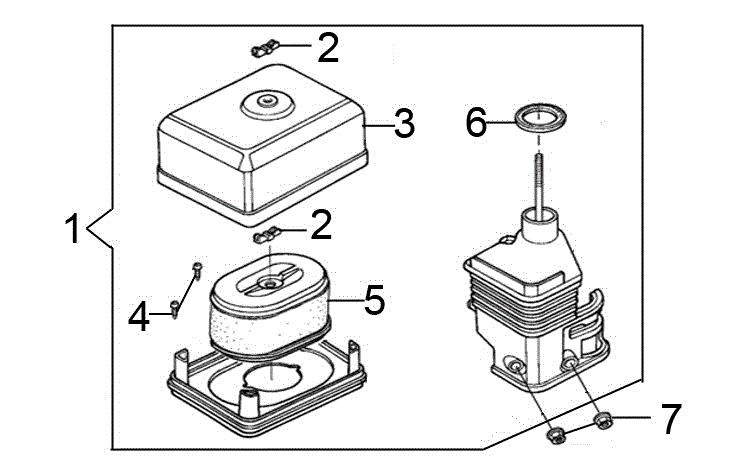 2
3
6
1
2
4
5
7