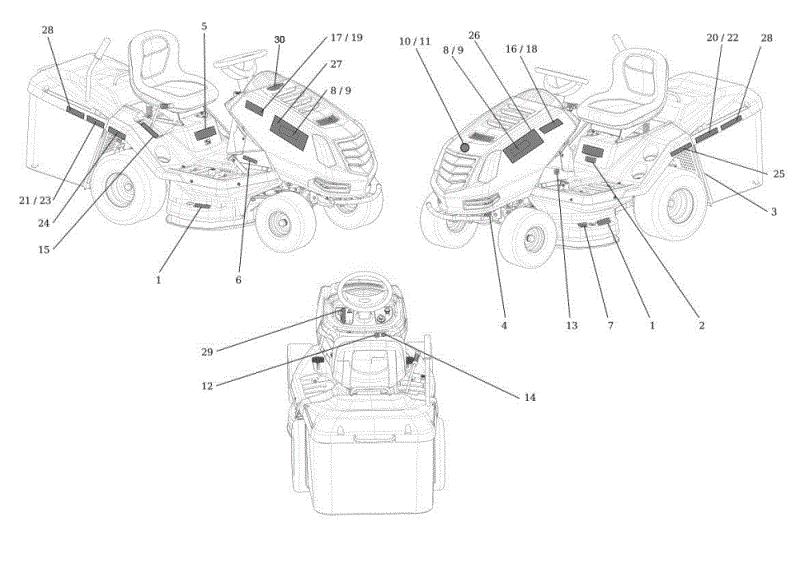 28
5
30
17 / 19
27
8 / 9
21 / 23
24
15
1
6
10 / 11
8 / 9
26
16 / 18
20 / 22
28
25
3
4
13
7
1
2
29
12
14