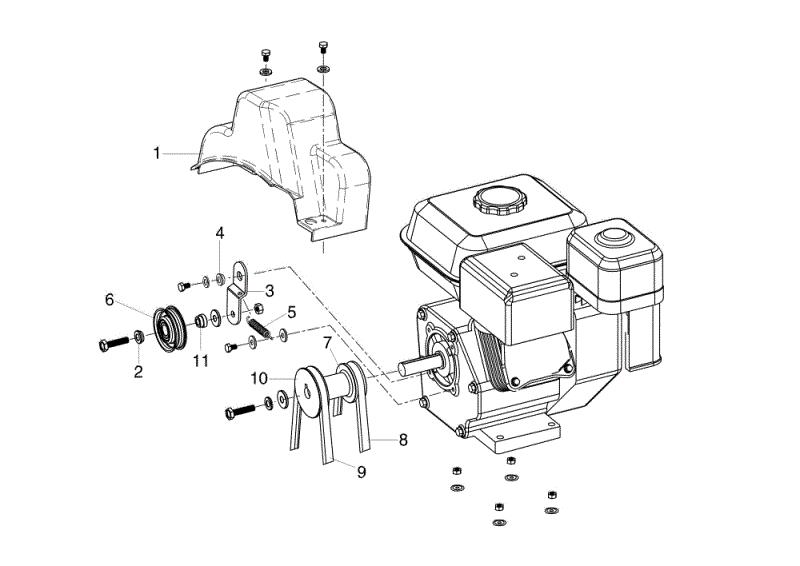 1
4
3
6
5
2
11
7
10
8
9