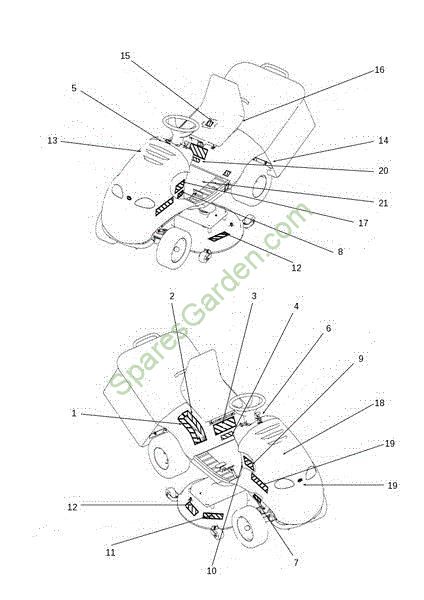 15
16
5
13
14
20
21
17
8
12

SparesGarden.com

2
3
4
6
9
1
18
19
19
12
11
10
7