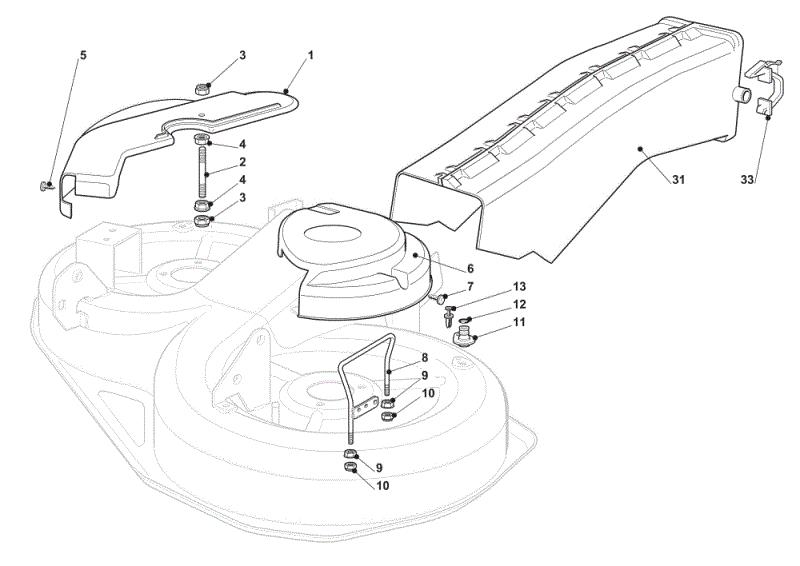 5
3
1
4
2
4
3
31
33
6
7
13
12
11
8
9
10
9
10