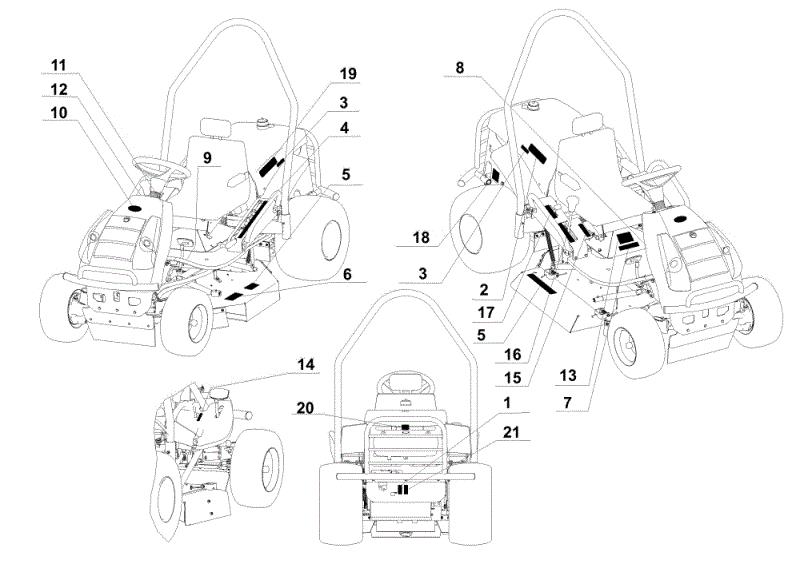 11
12
10
9
19
3
4
5
6
8
18
3
2
17
5
16
15
13
7
14
20
1
21