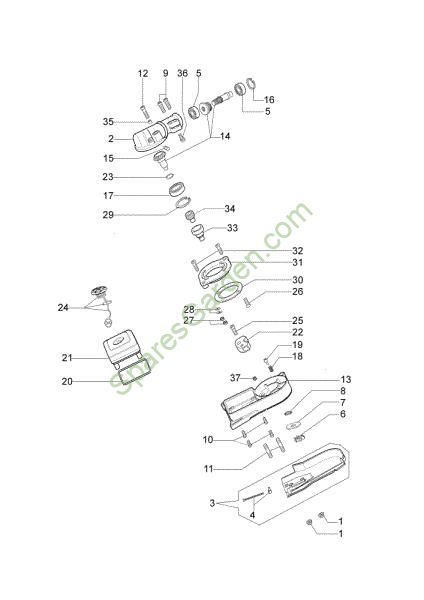 12
9
36
5
16
5
35
2
14
15
23
17
29
34
33
32
31
30
26
24
28
27
25
22
19
18
21
20
37
13
8
7
6
10
11
3
4
1
1
SparesGarden.com