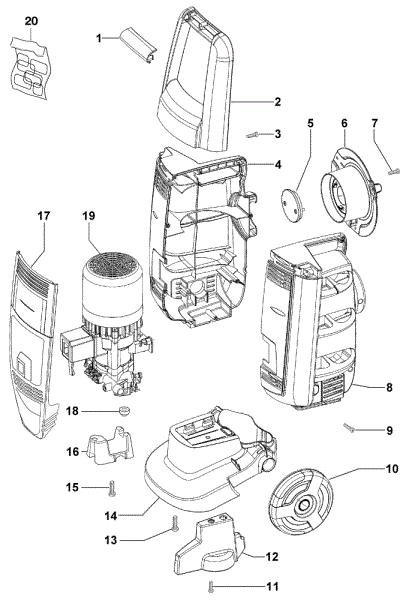 20
1
2
3
4
5
6
7
17
19
8
18
9
16
10
15
14
13
12
11