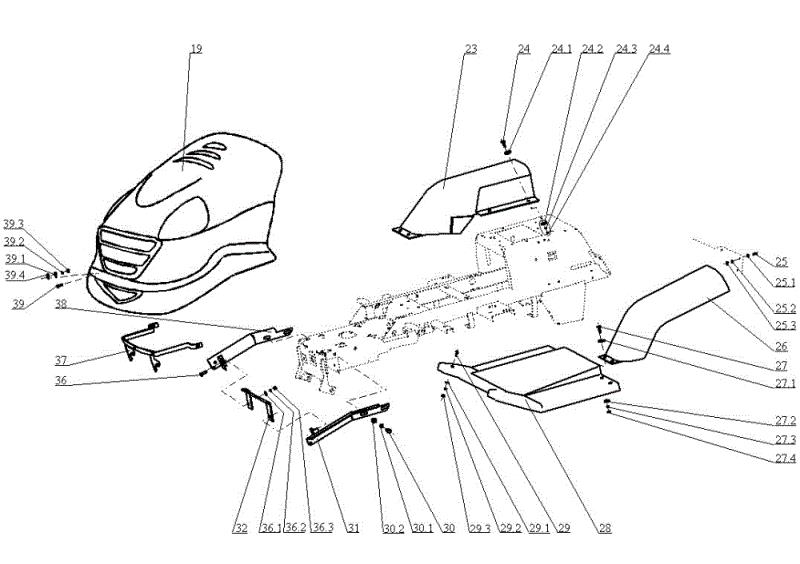 19
23
24
24.1
24.2
24.3
24.4
39.3
39.2
39.1
39.4
39
38
37
36
25
25.1
25.2
25.3
26
27
27.1
27.2
27.3
27.4
32
36.1
36.2
36.3
31
30.2
30.1
30
29.3
29.2
29.1
29
28