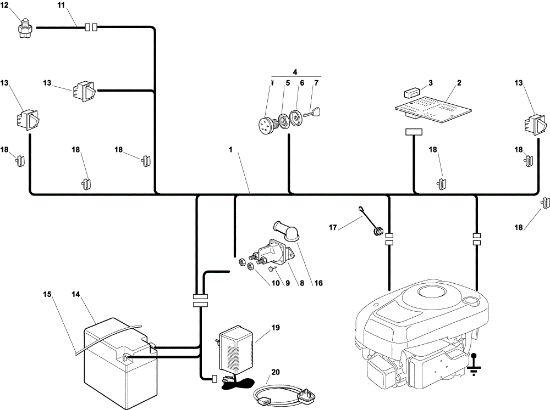 12
11
13
13
18
18
18
4
5
6
7
3
2
13
18
18
1
17
18
10
9
8
16
15
14
19
20