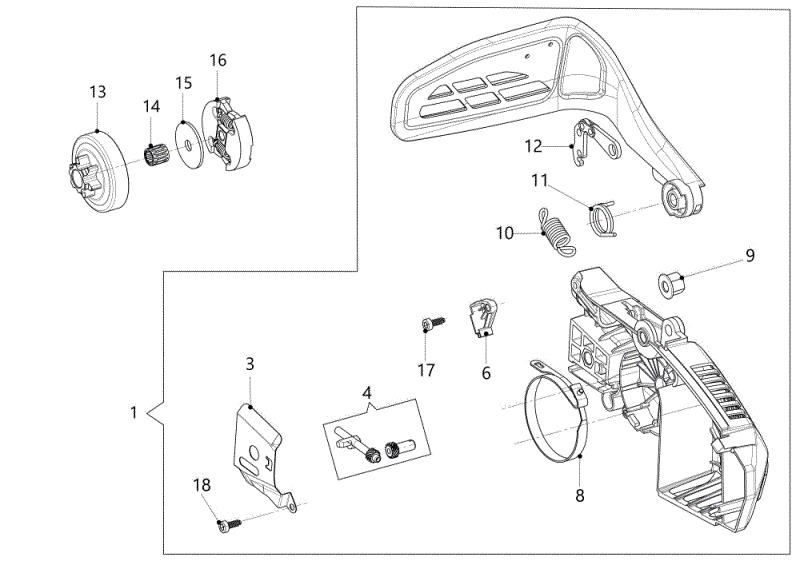 13
14
15
16
12
11
10
9
17
6
3
4
1
8
18