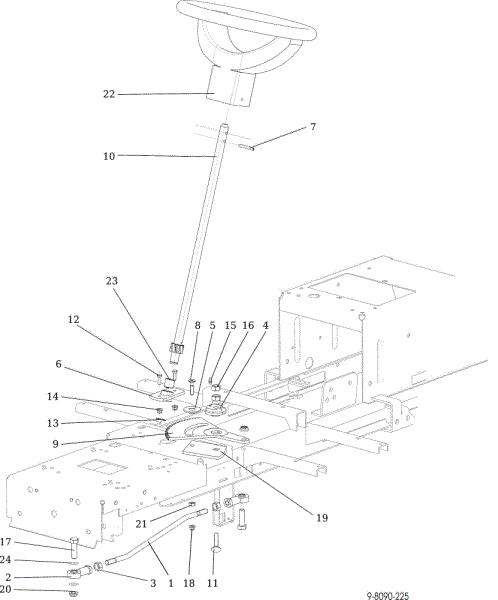 22
7
10
23
12
8
5
15
16
4
6
14
13
9
19
21
17
24
2
20
3
1
18
11
9-8090-225