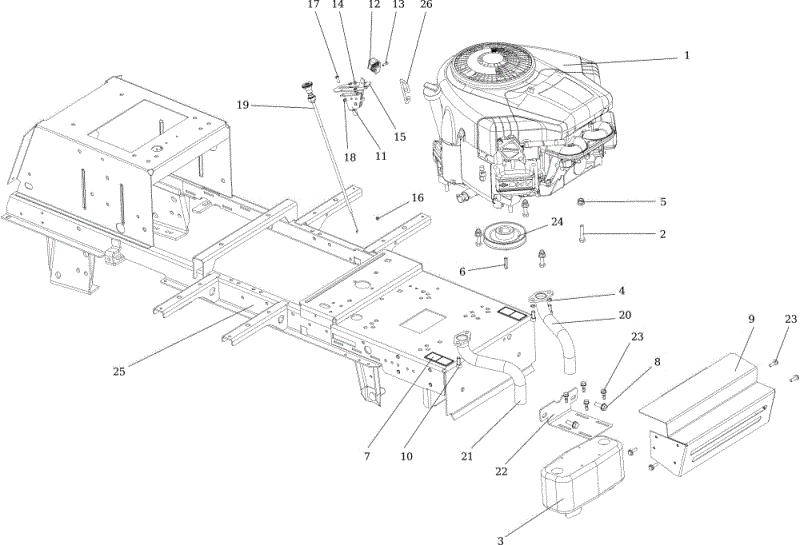 17 14 12 13 26
1
19
15
18 11
16
5
24
2
6
4
20
9 23
23
8
25
7 10 21 22
3