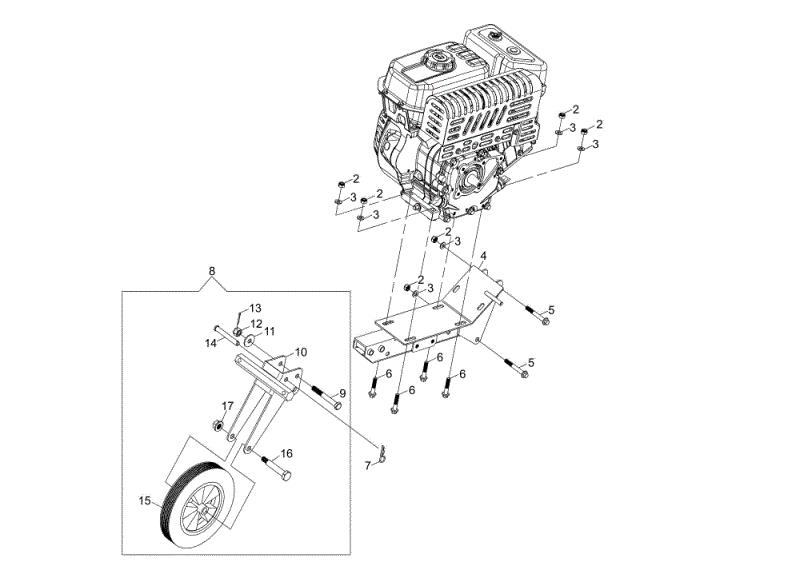 2
3
2
3
2
3
2
3
2
3
4
2
3
5
5
6
6
6
6
8
13
12
11
14
10
9
17
16
7
15