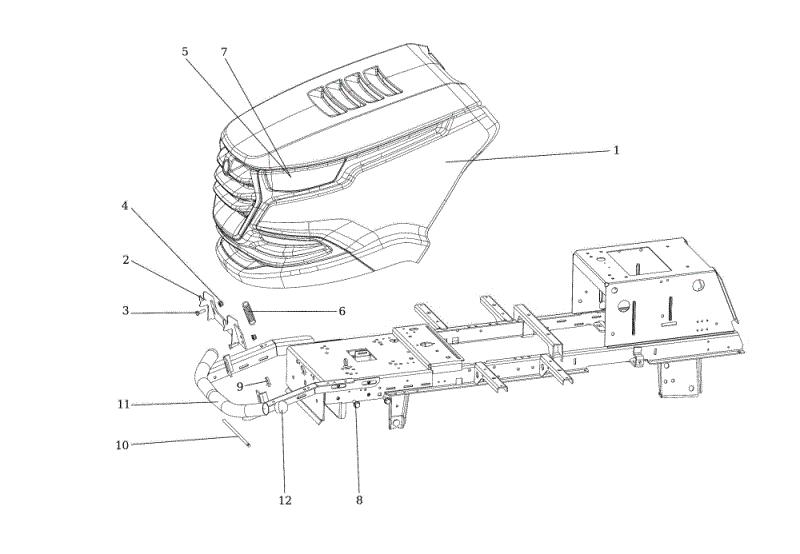 5
7
1
4
2
3
6
9
11
10
12
8