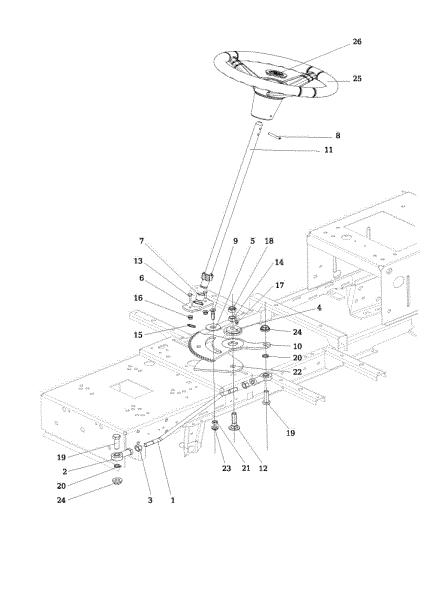 26
25
8
11
7
9
5
18
13
14
6
17
16
4
15
24
10
20
22
19
19
2
20
24
3
1
23
21
12