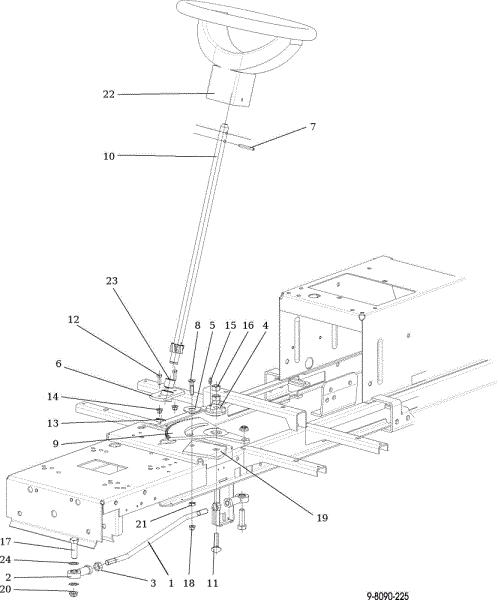 22
7
10
23
12
8
5
15
16
4
6
14
13
9
19
21
17
24
2
20
3
1
18
11
9-8090-225