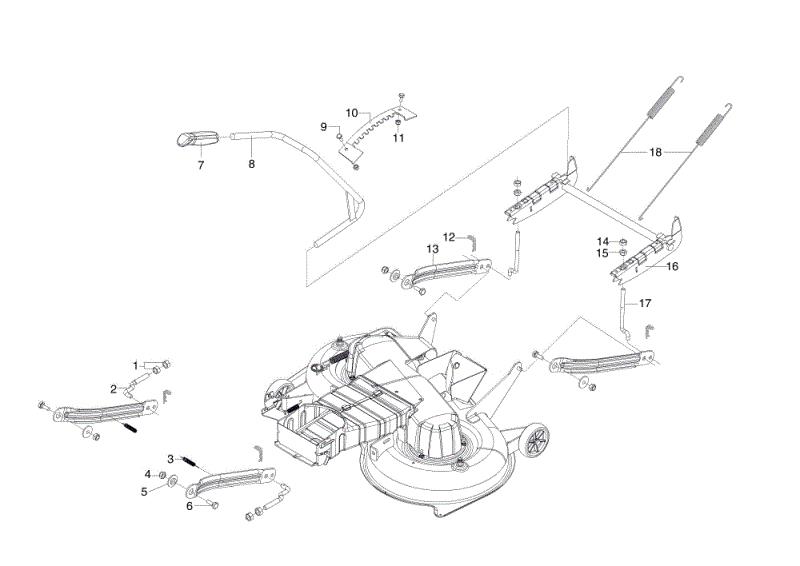 10
9
11
7
8
18
12
13
14
15
16
17
1
2
3
4
5
6