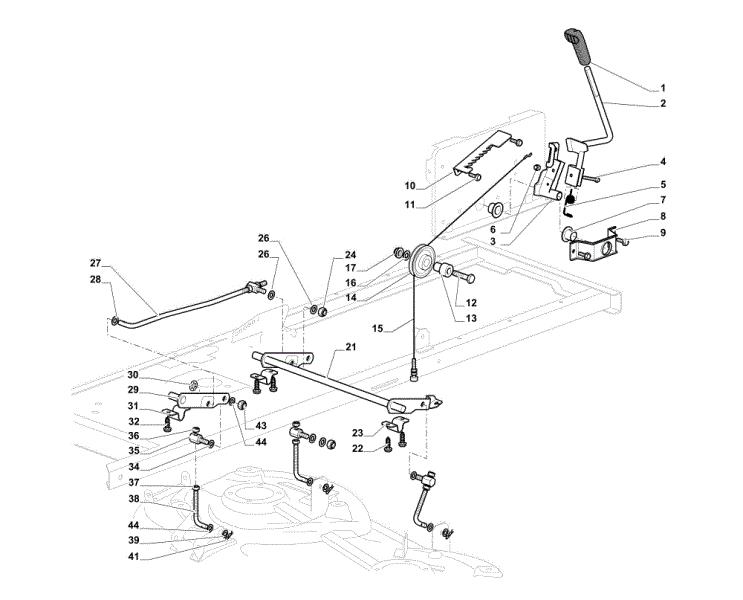 1
2
4
5
7
8
9
10
11
6
3
26
26
24
17
16
14
12
13
27
28
15
21
30
29
31
32
36
35
34
43
44
23
22
37
38
44
39
41