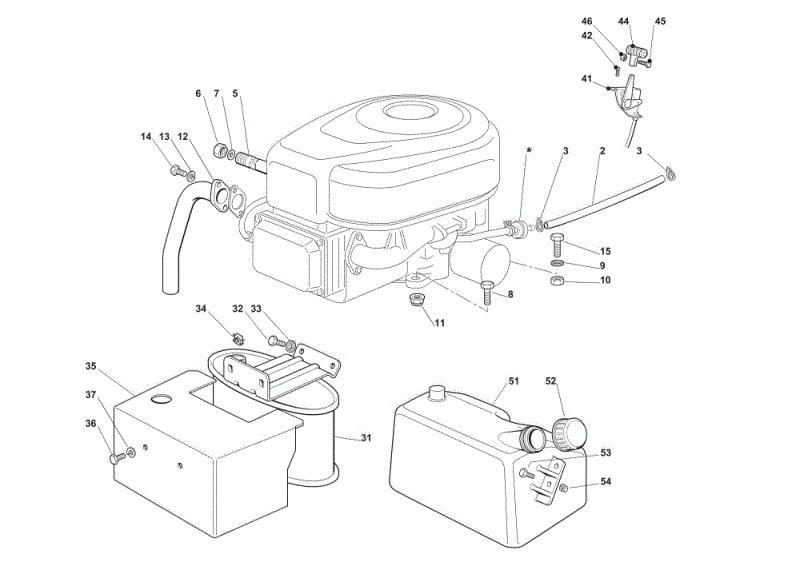 46 44 45
42
41
6 7 5
14 13 12
*
3 2 3
15
9
10
8
11
34 32 33
35
37
36
31
51 52
53
54