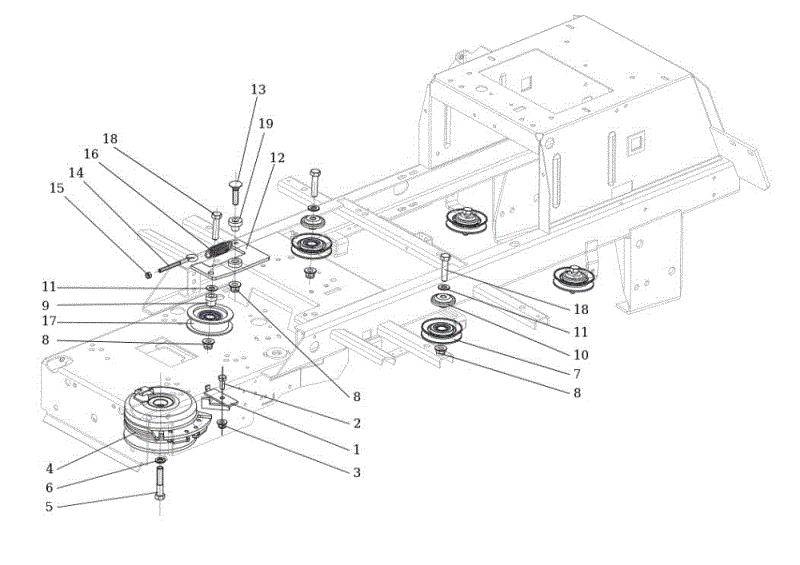 13
19
18
16
12
14
15
11
9
17
8
18
11
10
7
8
8
2
1
3
4
6
5