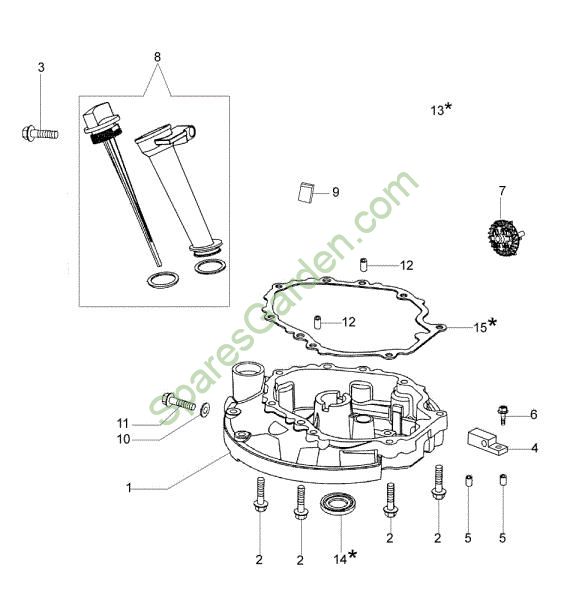 3

8

13*

9

7

12

12

15*

SparesGarden.com

11

10

6

4

1

2

2

14*

2

2

5

5