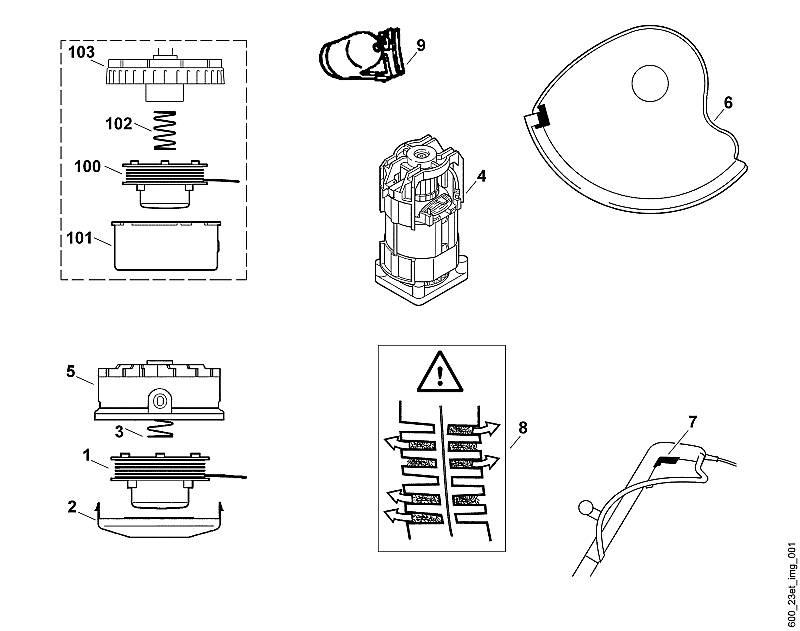 103
102
100
101
9
4
6
5
3
1
2
8
7
600_23et_img_001