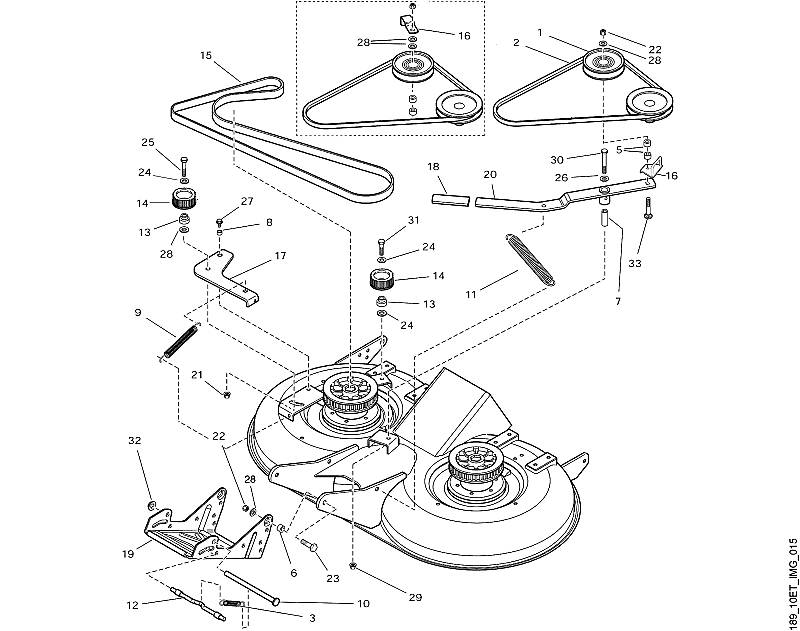 15
28
16
1
2
22
28
25
24
14
13
28
27
8
17
18
20
30
5
26
16
33
7
31
24
14
13
24
11
9
21
22
32
28
19
6
23
29
12
10
3
189_10ET_IMG_015