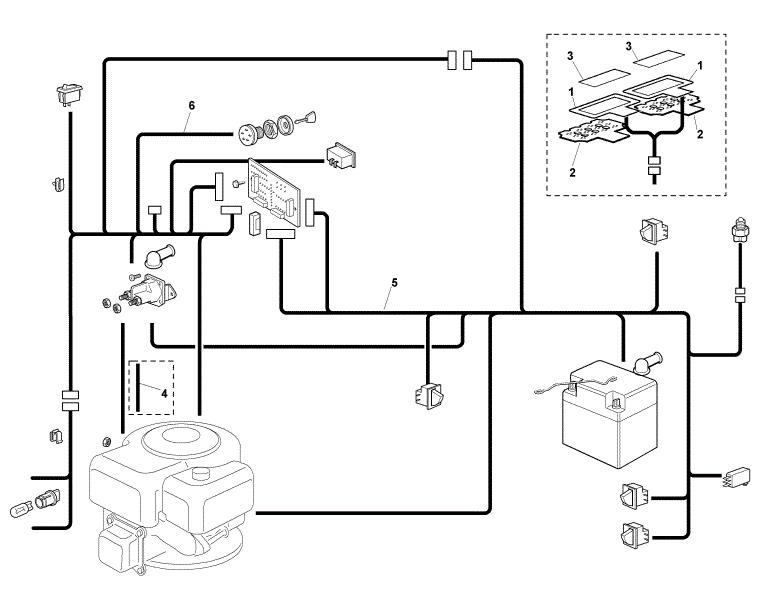 3
3
1
1
2
2
6
5
4