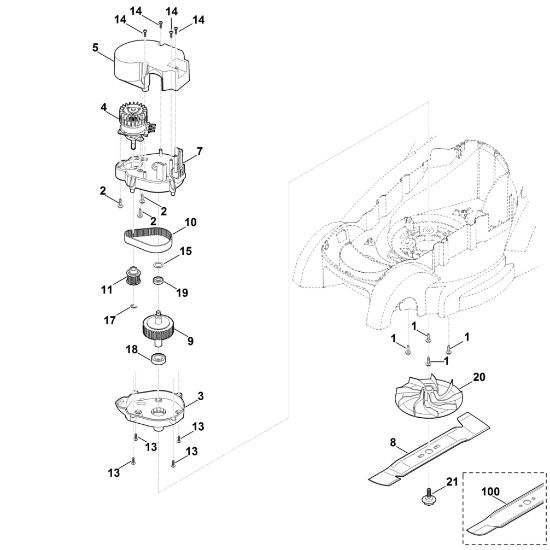 14
14
14
14
5
4
7
2
2
2
10
15
11
19
17
9
18
3
13
13
13
13
1
1
1
1
20
8
21
100