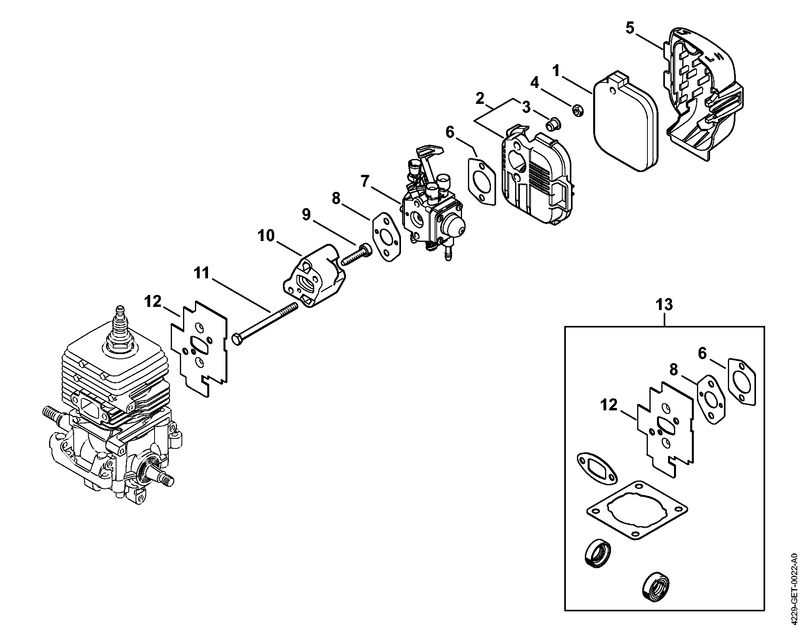 5
1
4
2
3
6
7
8
9
10
11
12
13
6
8
12
4229-GET-0022-A0