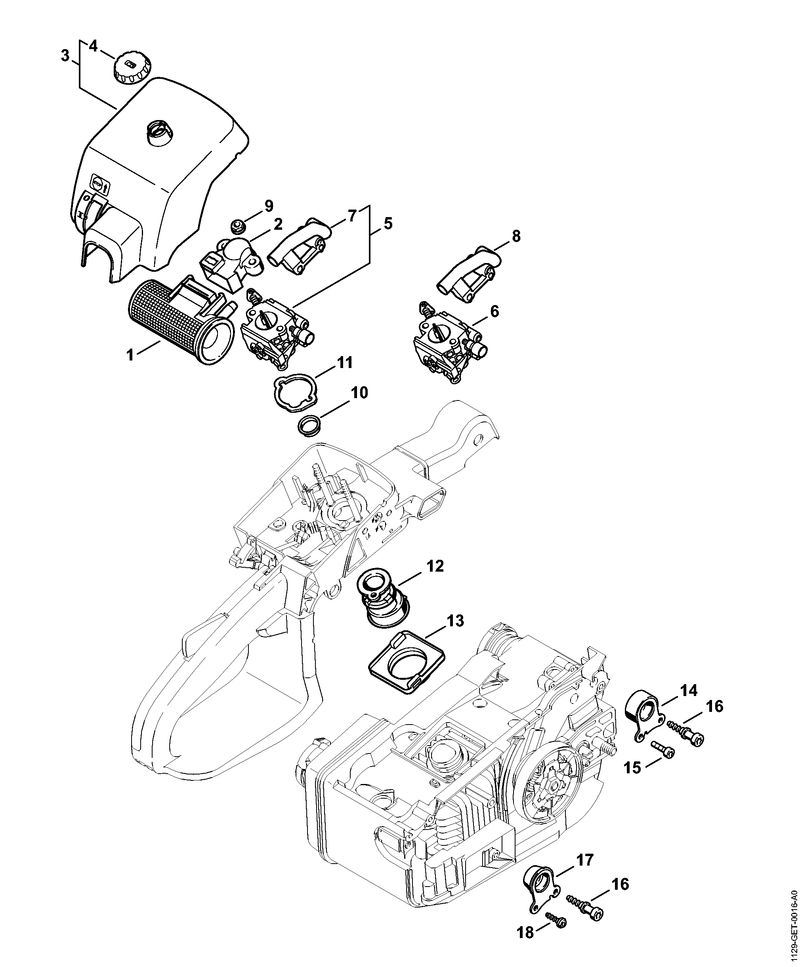 3
4
9
2
7
5
8
6
1
11
10
12
13
14
16
15
17
16
18
1129-GET-0016-A0