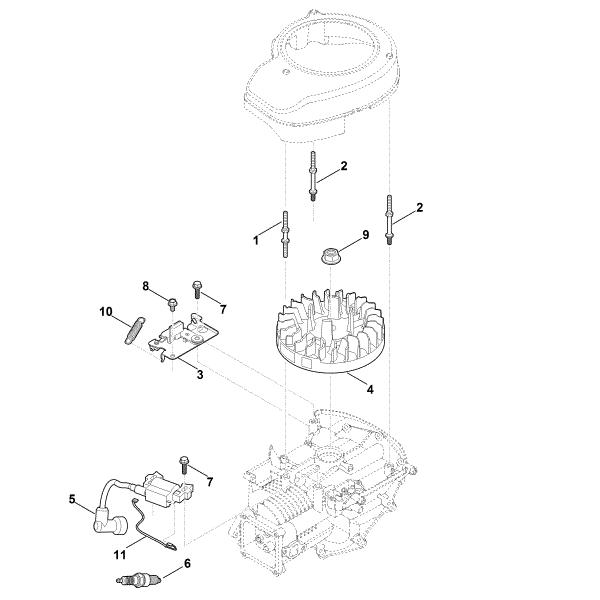 2
2
1
9
8
7
10
3
4
7
5
11
6