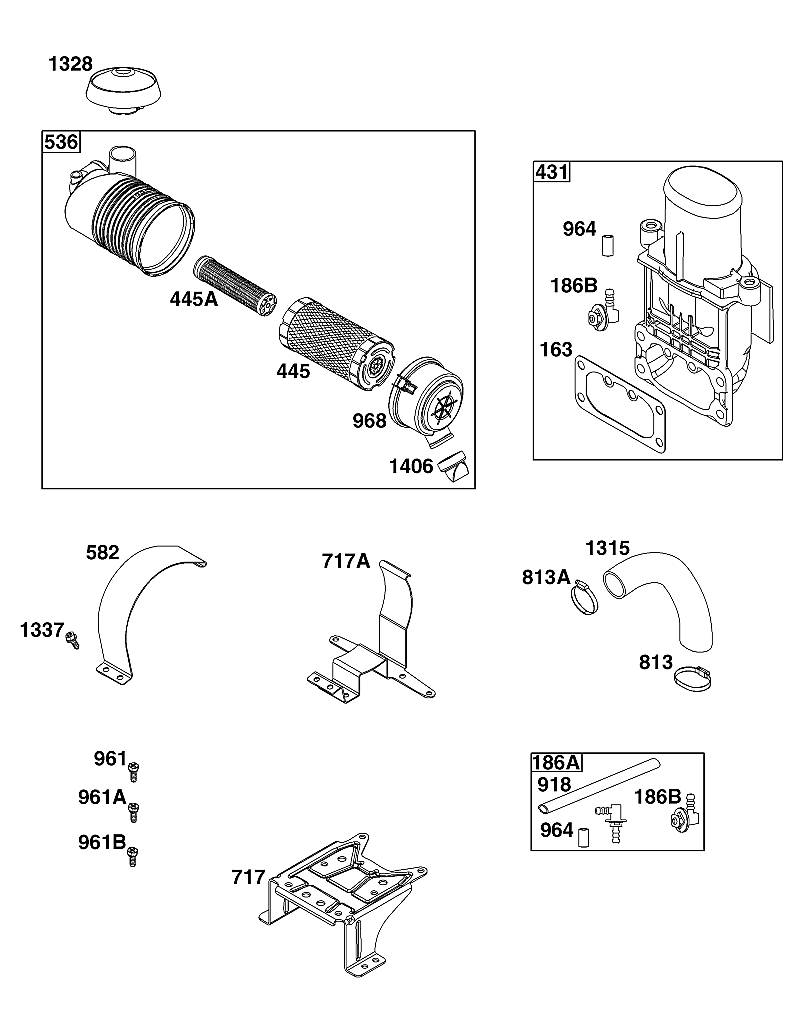 1328

536

445A

445

968

1406

431

964

186B

163

582

1337

717A

1315

813A

813

961

961A

961B

717

186A

918

186B

964