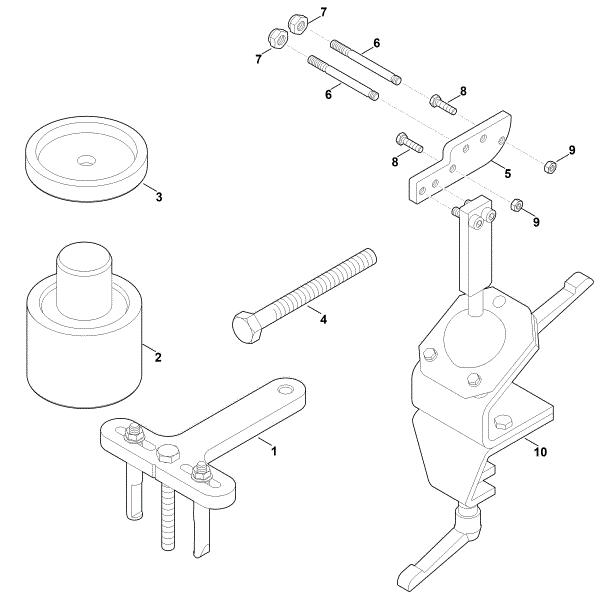 7
7
6
6
8
8
5
9
9
3
4
2
1
10